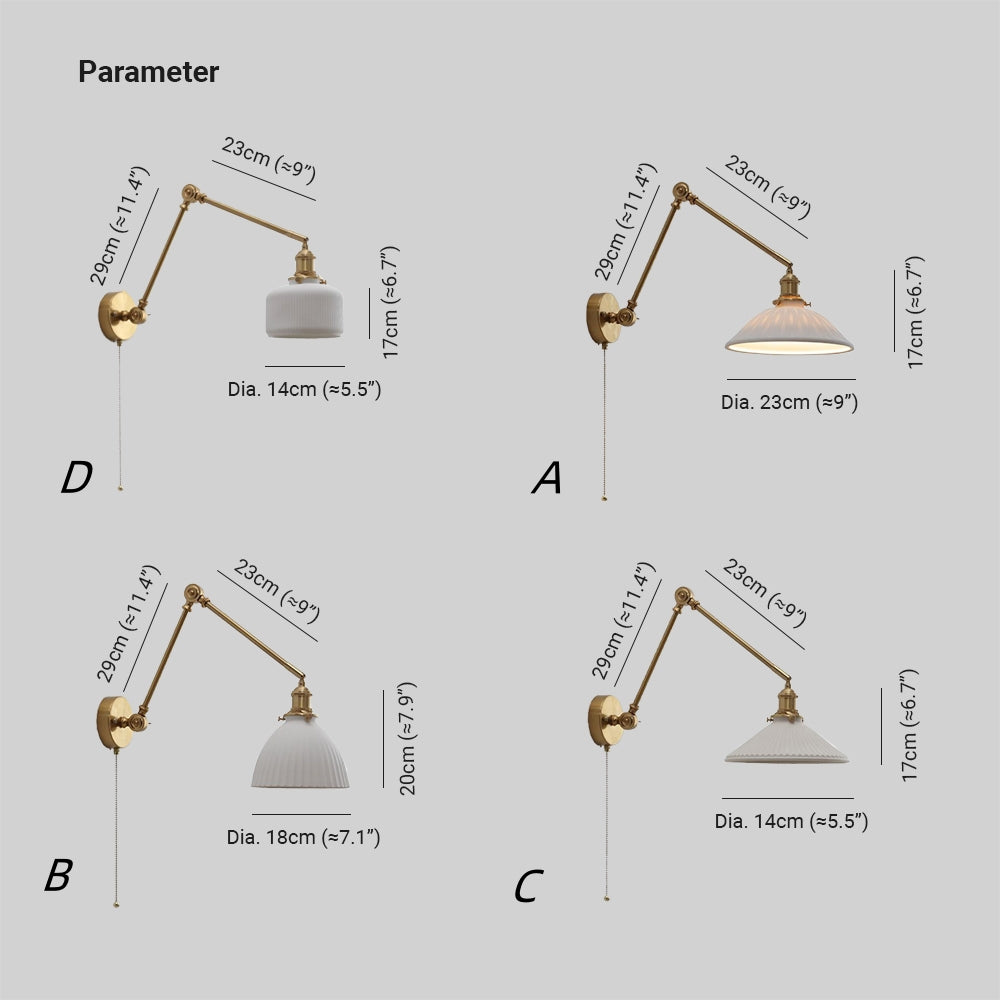 Parameter

29cm (≈11.4")
23cm (≈9")
17cm (≈6.7")
Dia. 14cm (≈5.5")
D

29cm (≈11.4")
23cm (≈9")
17cm (≈6.7")
Dia. 23cm (≈9")
A

29cm (≈11.4")
23cm (≈9")
20cm (≈7.9")
Dia. 18cm (≈7.1")
B

29cm (≈11.4")
23cm (≈9")
17cm (≈6.7")
Dia. 14cm (≈5.5")
C